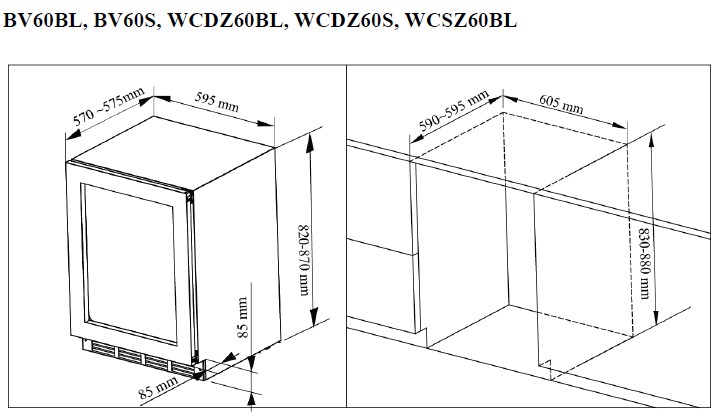 BV60BL, BV60S, WCDZ60BL, WCDZ60S, WCSZ60BL

570 ~575mm
595 mm
820-870 mm
85 mm
85 mm

590~595 mm
605 mm
830-880 mm